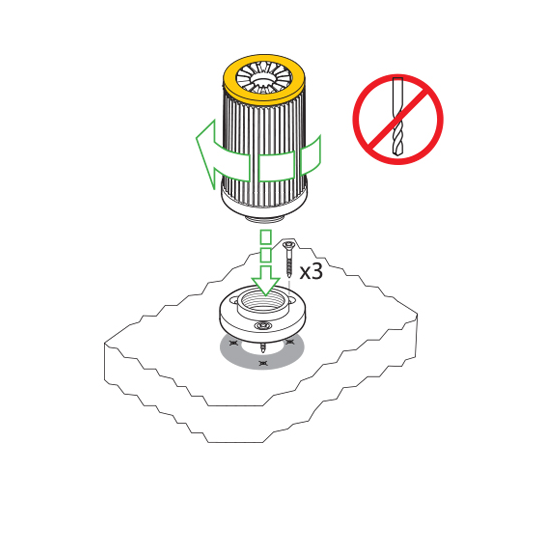 x3