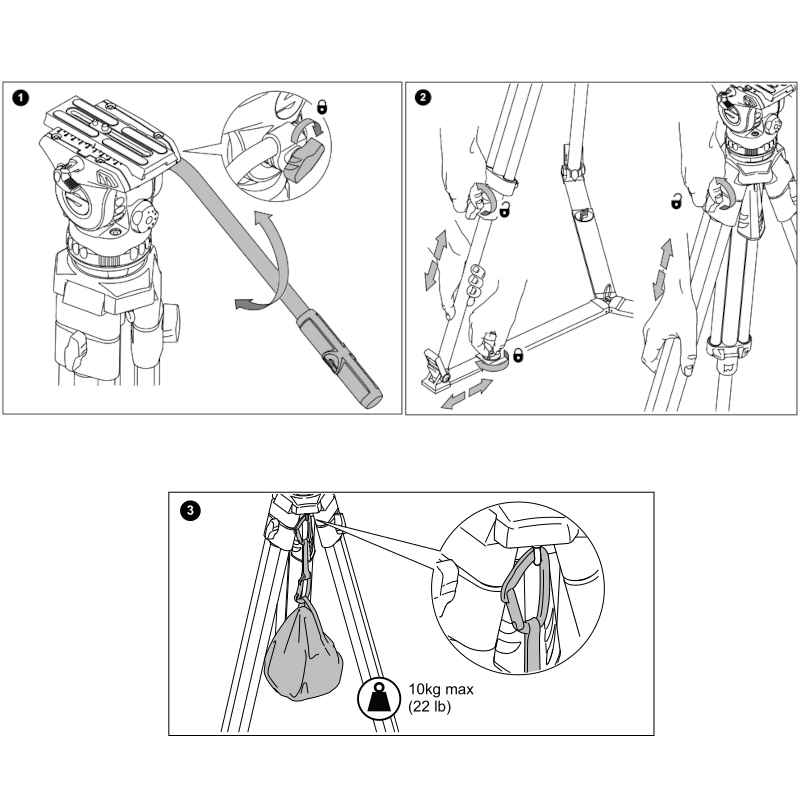 1

2

3

10kg max
(22 lb)